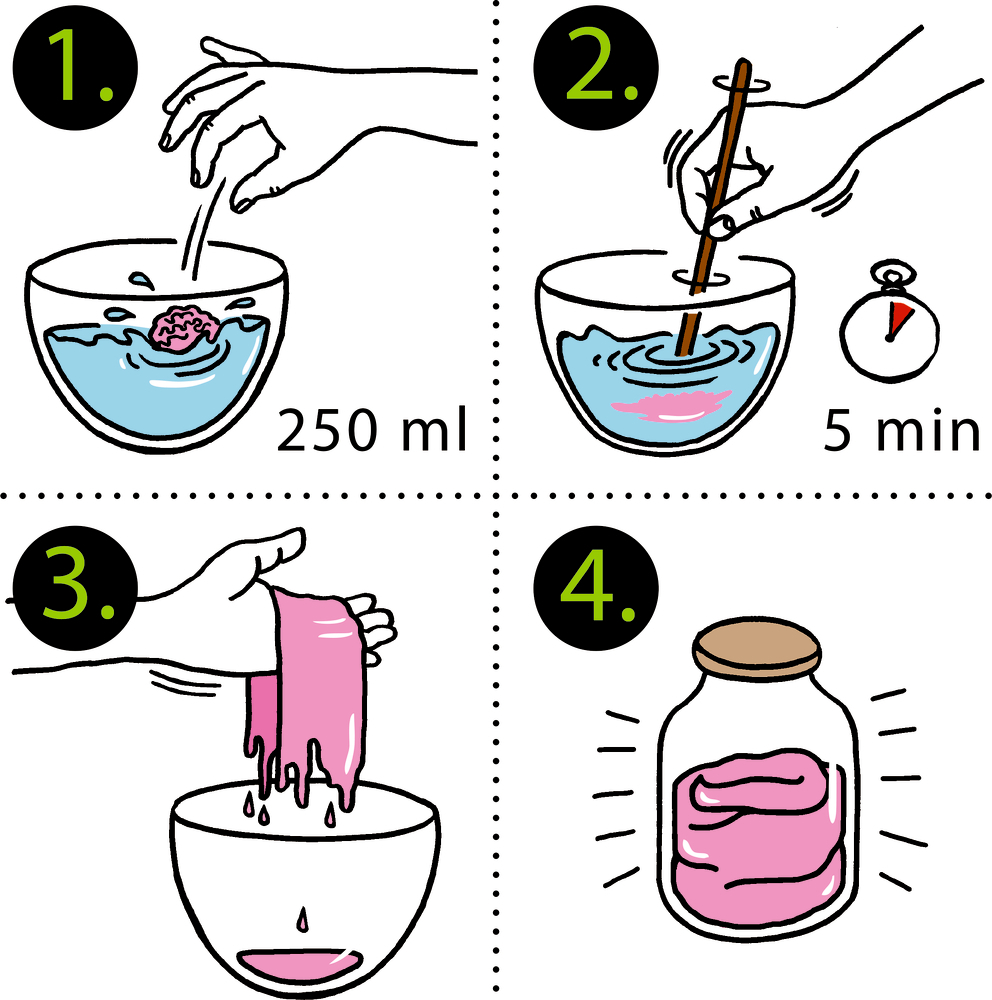 1.

250 ml

2.

5 min

3.

4.